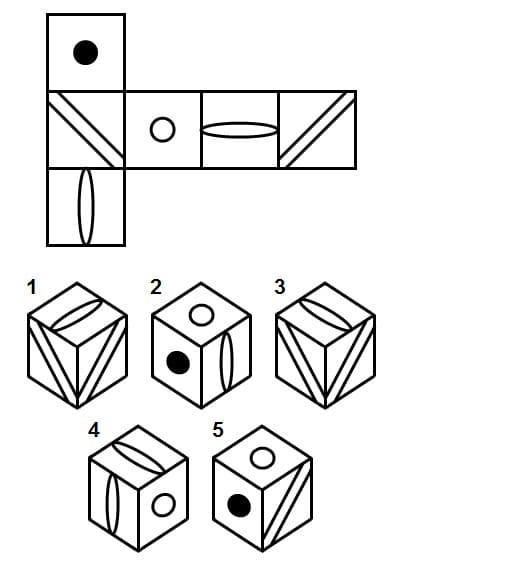 1
2
3
4
5